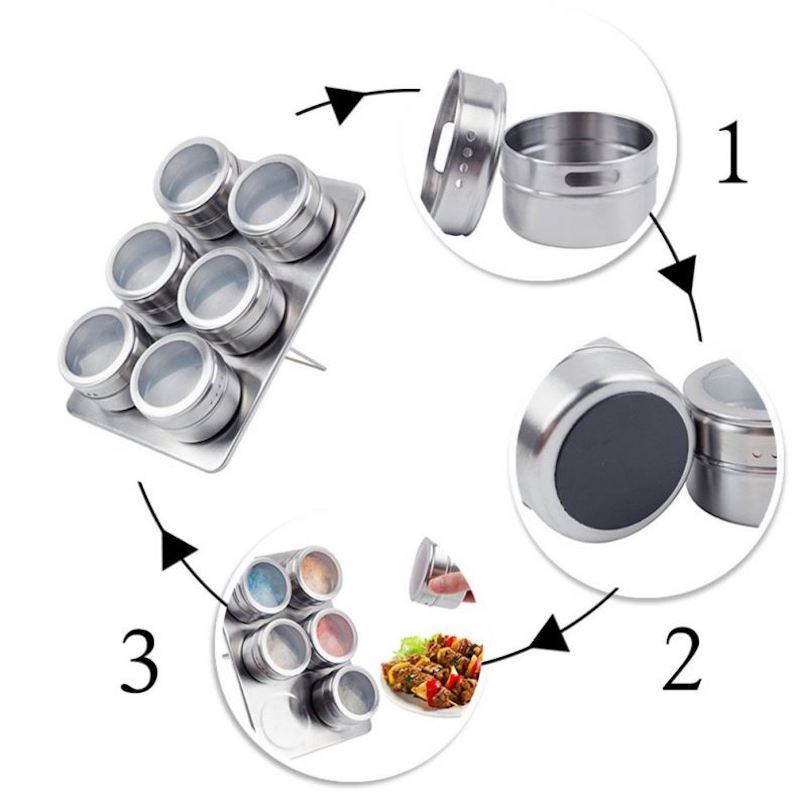 1

2

3