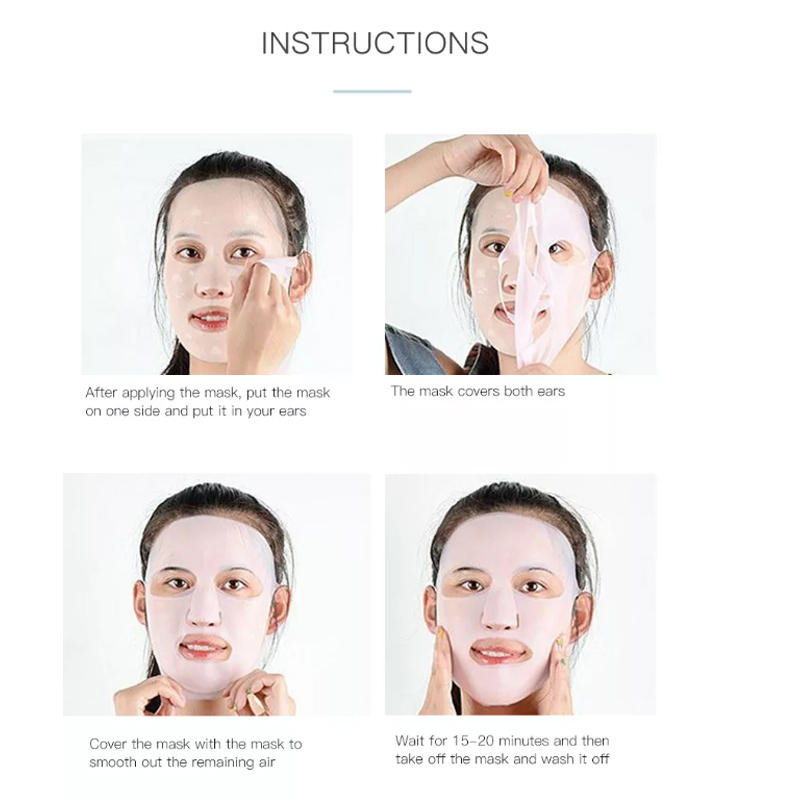 INSTRUCTIONS

After applying the mask, put the mask on one side and put it in your ears

The mask covers both ears

Cover the mask with the mask to smooth out the remaining air

Wait for 15-20 minutes and then take off the mask and wash it off